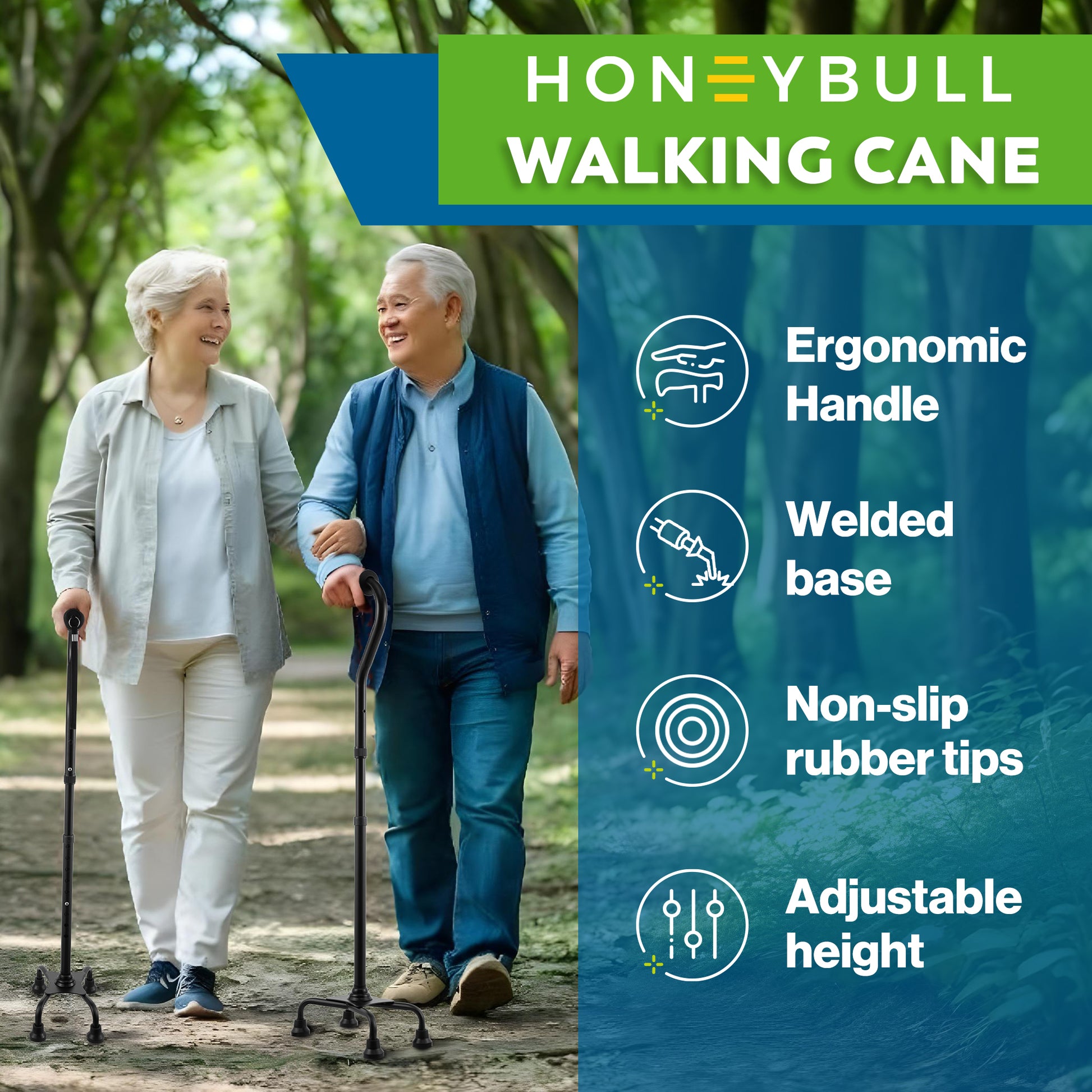 HONEYBULL
WALKING CANE

Ergonomic Handle

Welded base

Non-slip rubber tips

Adjustable height