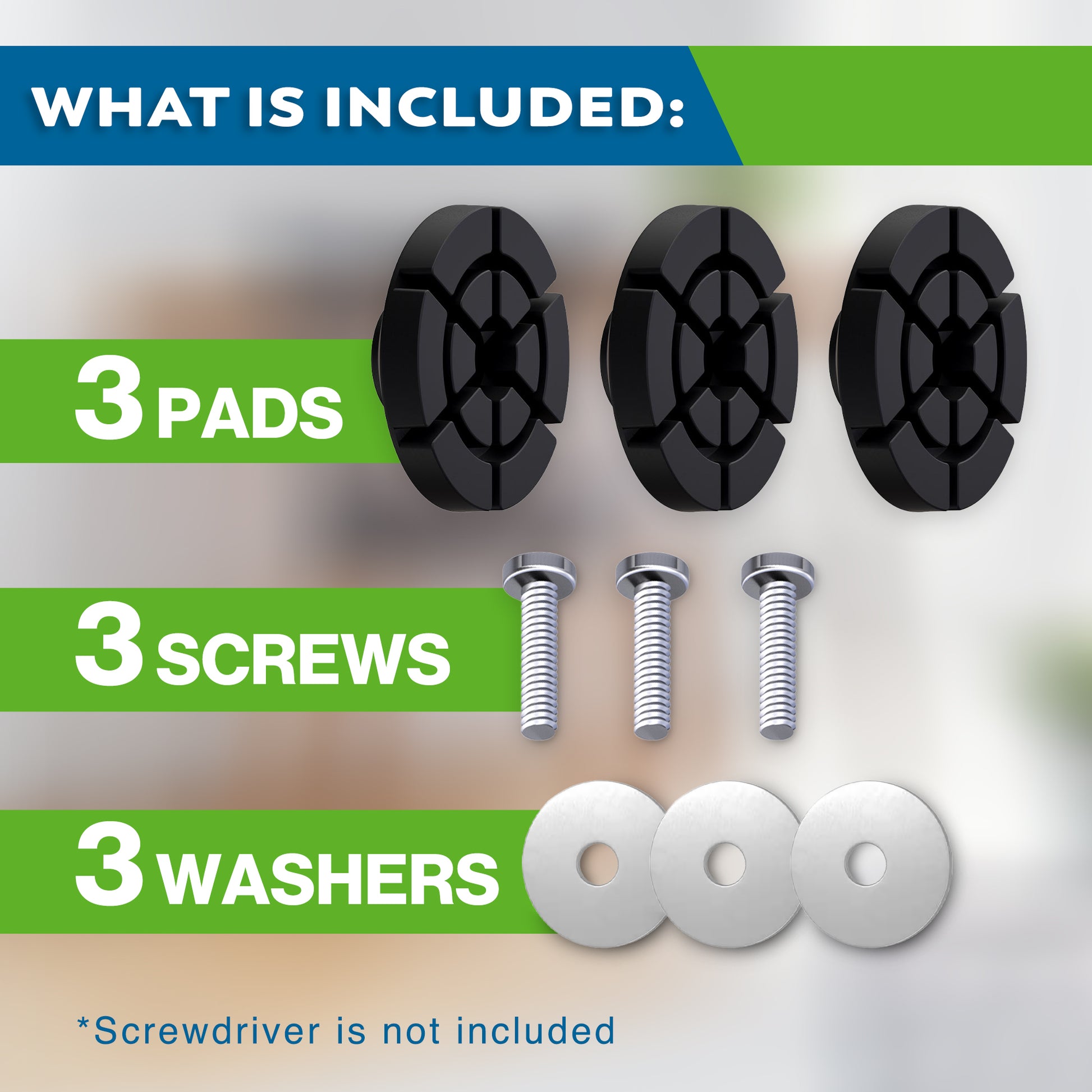 WHAT IS INCLUDED:

3 PADS

3 SCREWS

3 WASHERS

*Screwdriver is not included