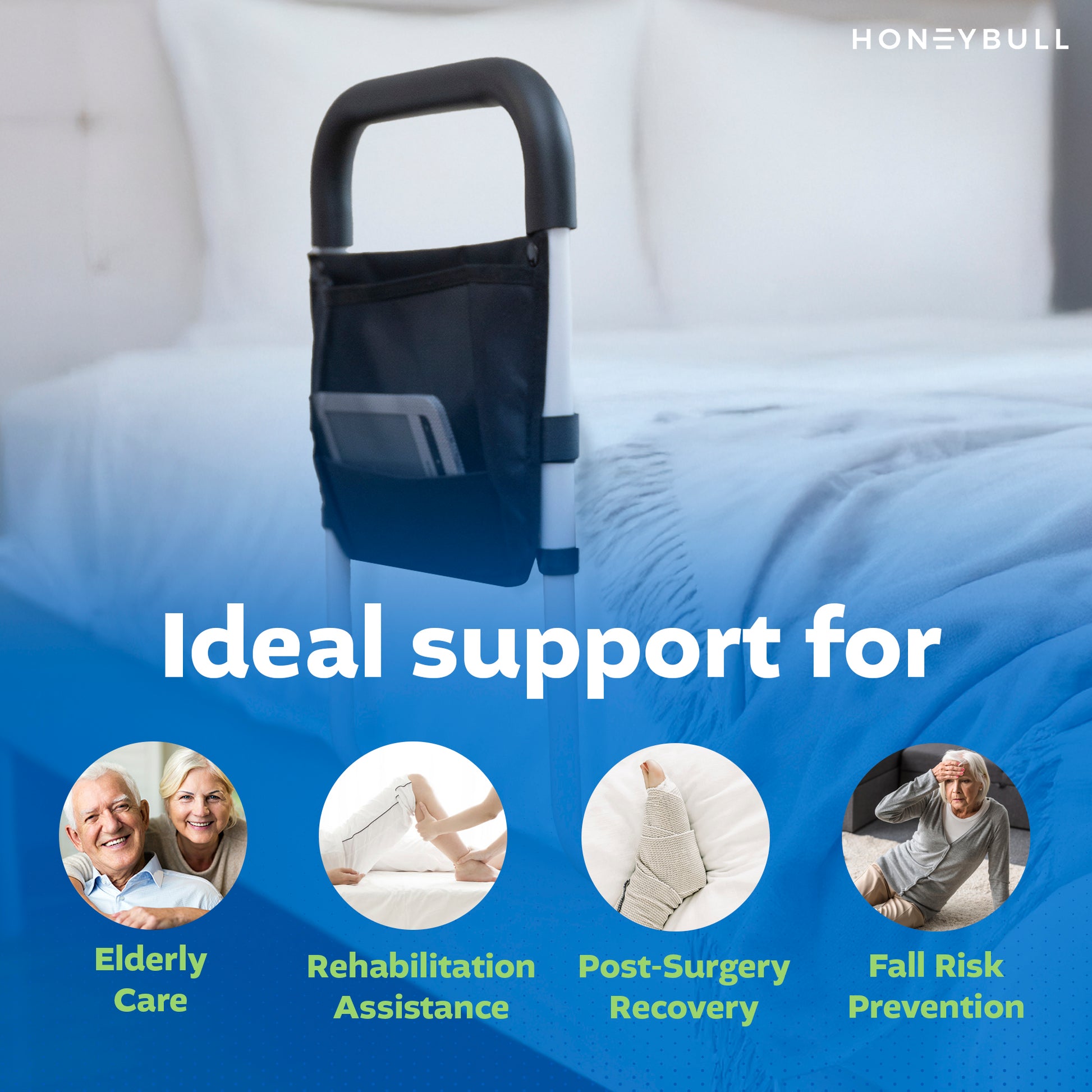 HONEYBULL

Ideal support for

Elderly Care

Rehabilitation Assistance

Post-Surgery Recovery

Fall Risk Prevention