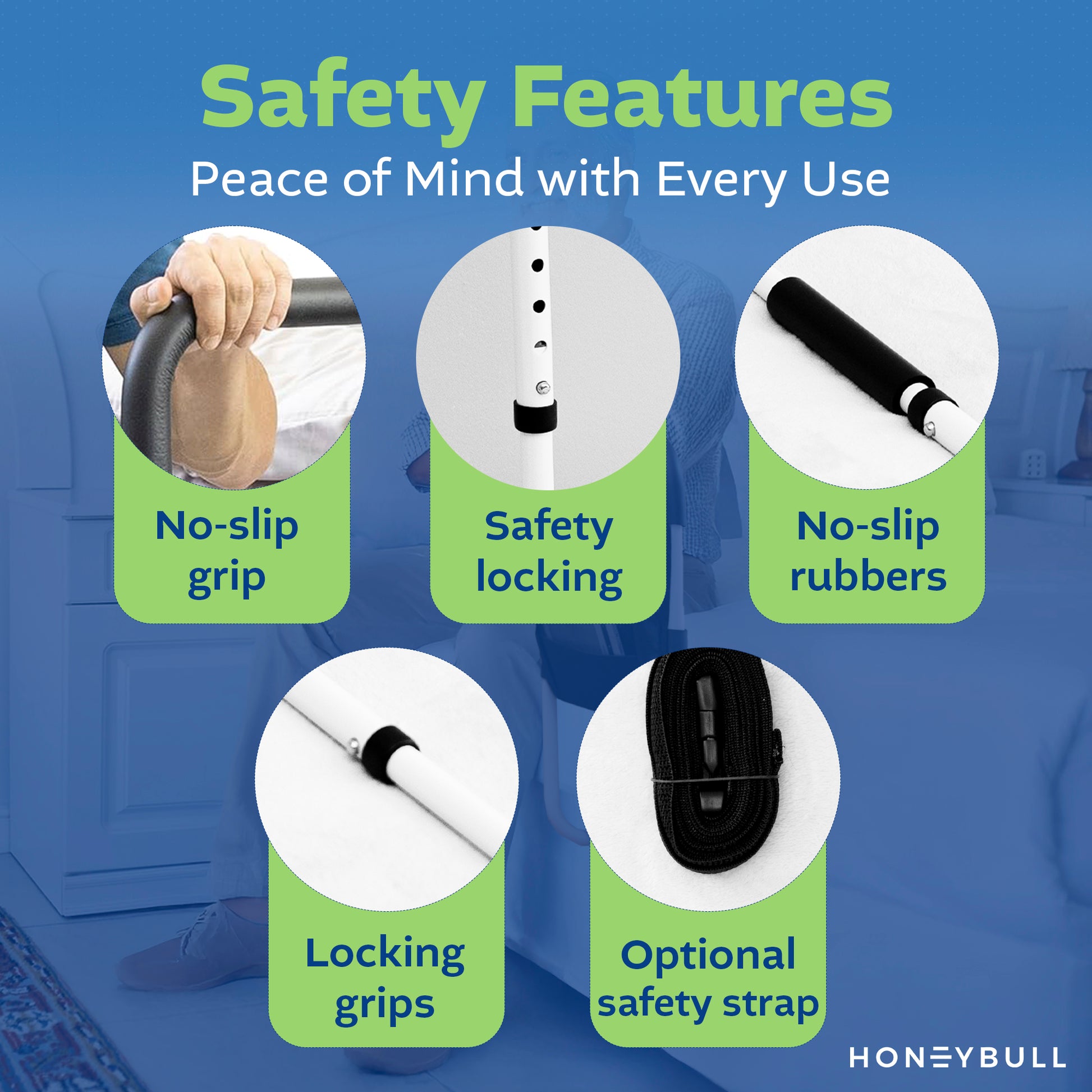 Safety Features

Peace of Mind with Every Use

No-slip grip

Safety locking

No-slip rubbers

Locking grips

Optional safety strap

HONEYBULL