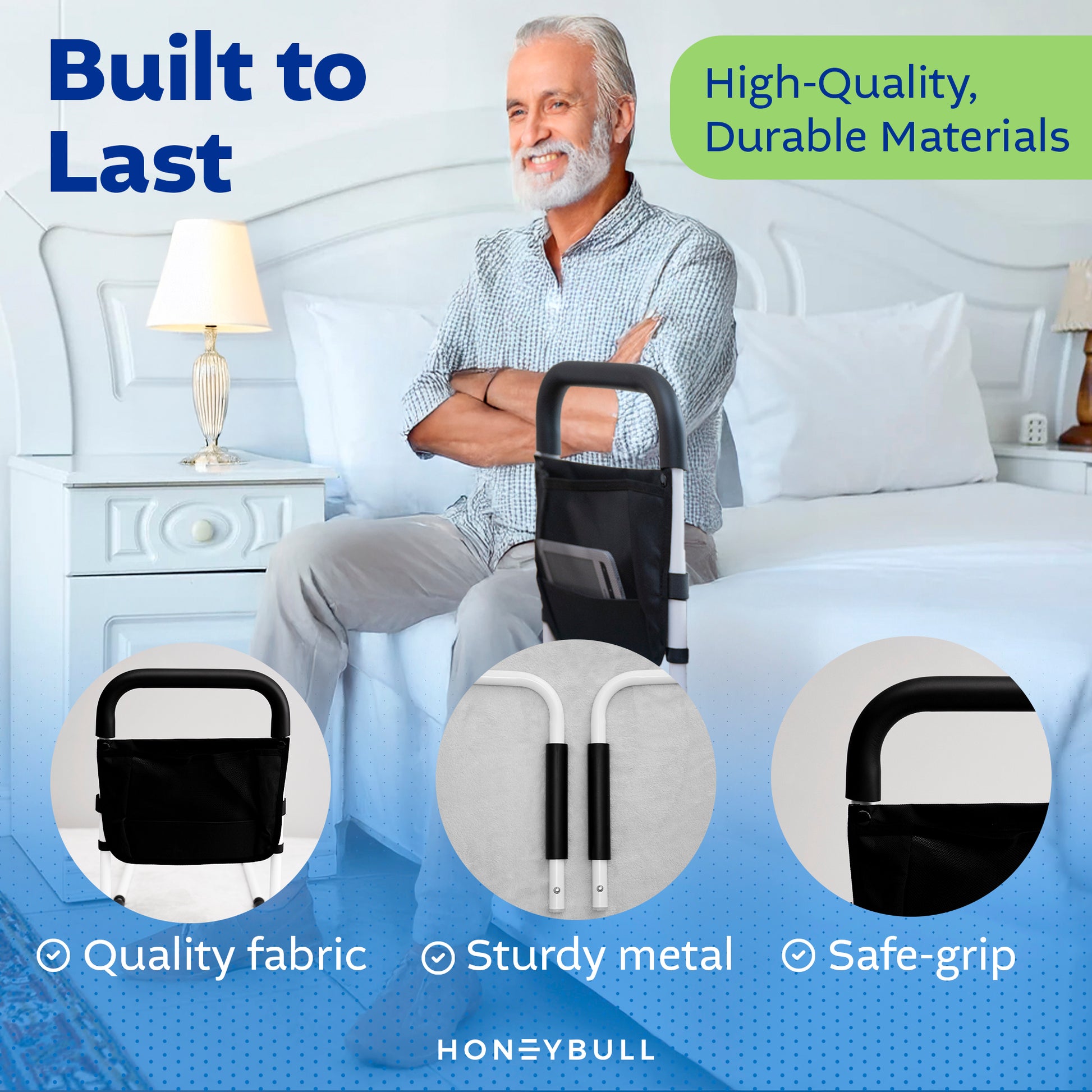 Built to Last

High-Quality, Durable Materials

Quality fabric

Sturdy metal

Safe-grip

HONEYBULL