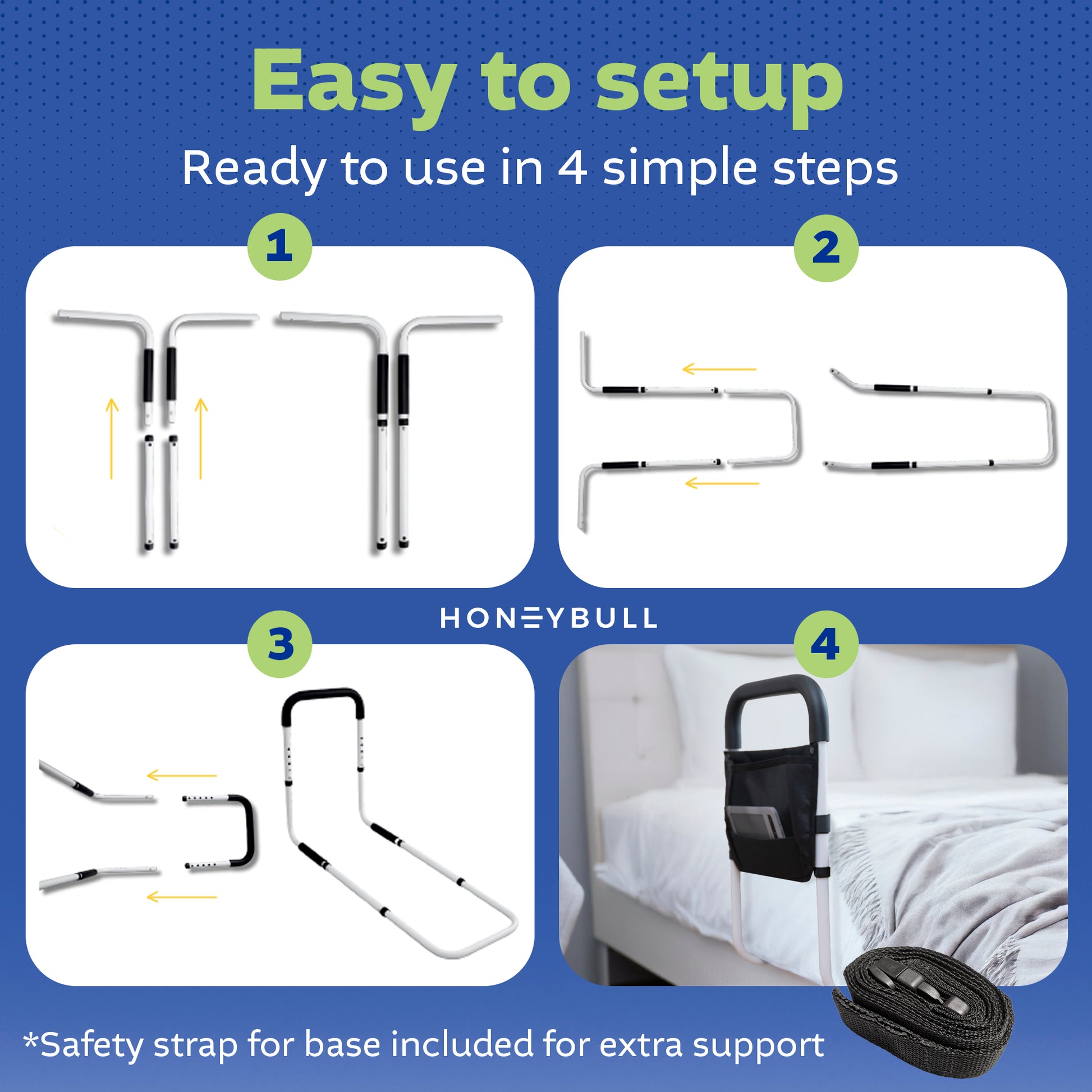 Easy to setup

Ready to use in 4 simple steps

1

2

HONEYBULL

3

4

*Safety strap for base included for extra support