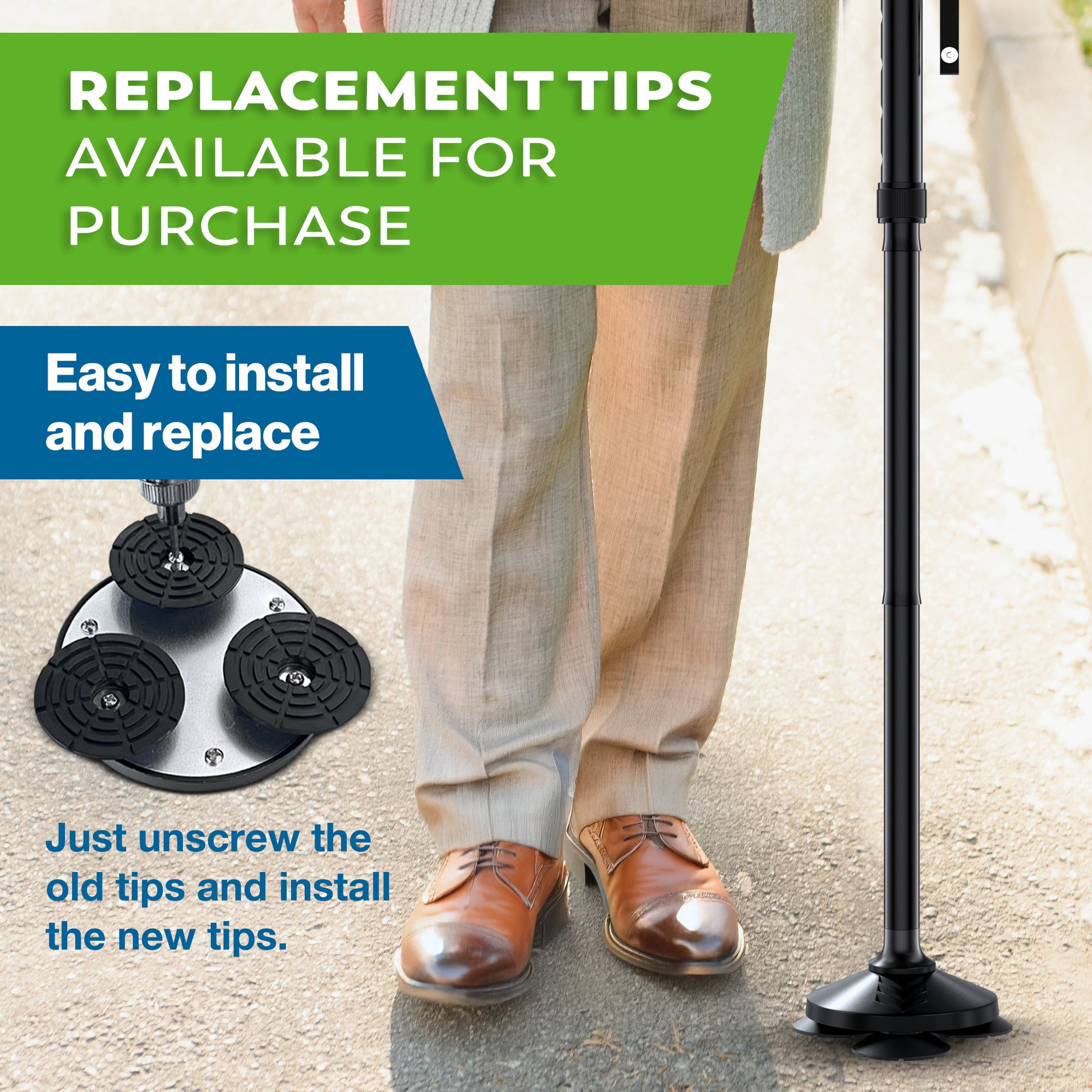 REPLACEMENT TIPS
AVAILABLE FOR PURCHASE

Easy to install and replace

Just unscrew the old tips and install the new tips.