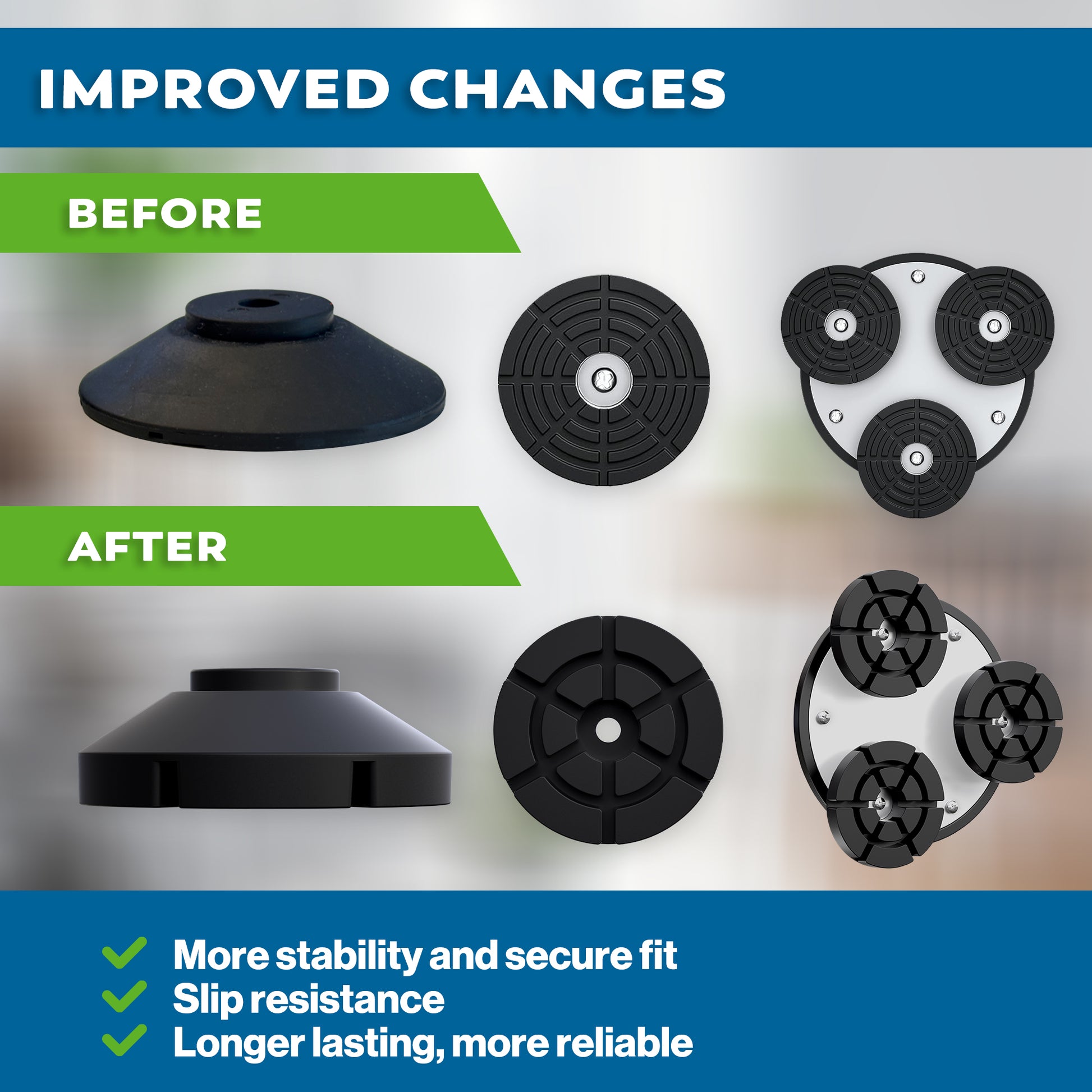 IMPROVED CHANGES

BEFORE

AFTER

More stability and secure fit
Slip resistance
Longer lasting, more reliable