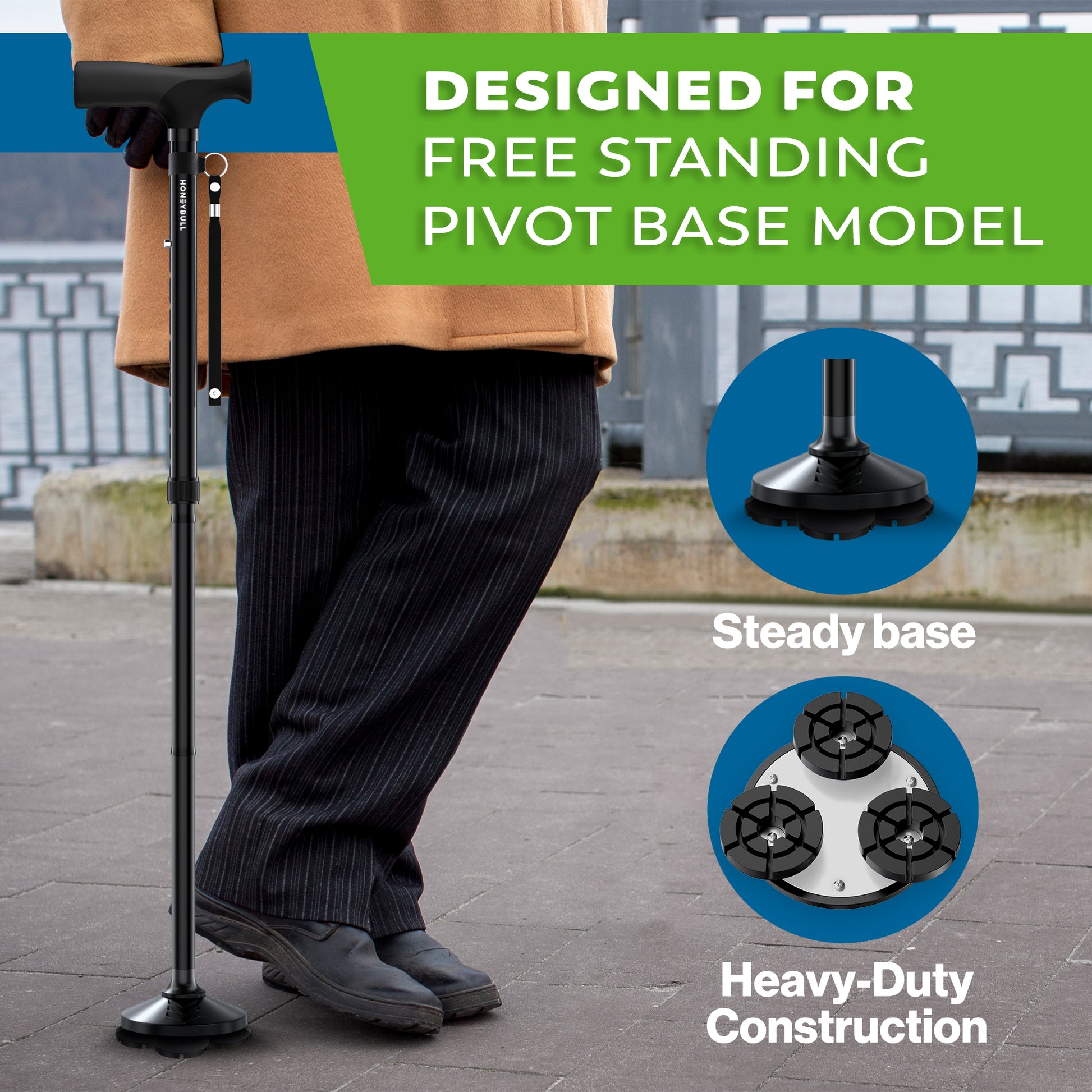 DESIGNED FOR
FREE STANDING
PIVOT BASE MODEL

HONEYBULL

Steady base

Heavy-Duty
Construction