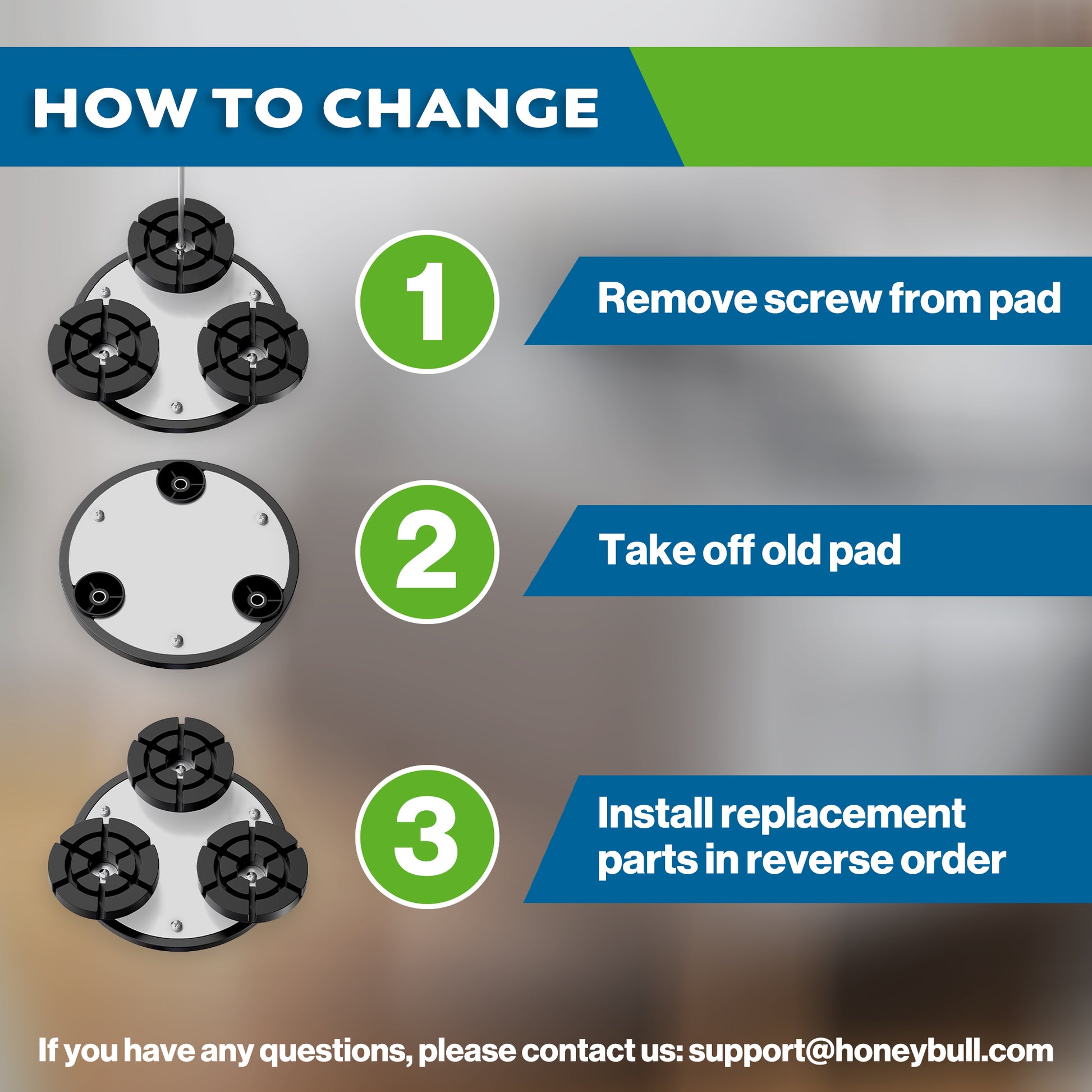 HOW TO CHANGE

1

Remove screw from pad

2

Take off old pad

3

Install replacement parts in reverse order

If you have any questions, please contact us: support@honeybull.com